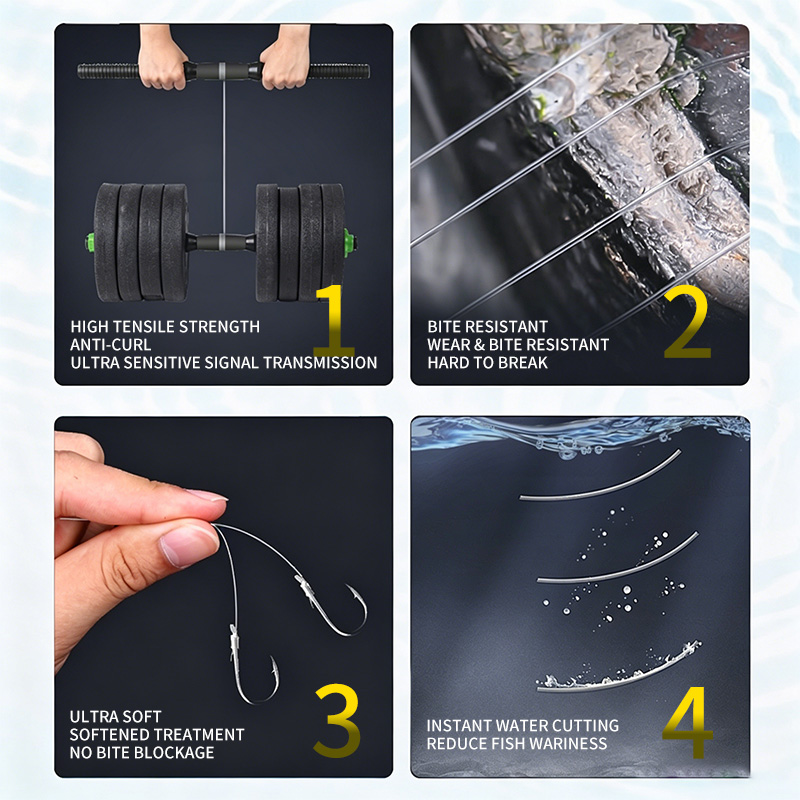 HIGH TENSILE STRENGTH
ANTI-CURL
ULTRA SENSITIVE SIGNAL TRANSMISSION

1

BITE RESISTANT
WEAR & BITE RESISTANT
HARD TO BREAK

2

ULTRA SOFT
SOFTENED TREATMENT
NO BITE BLOCKAGE

3

INSTANT WATER CUTTING
REDUCE FISH WARINESS

4